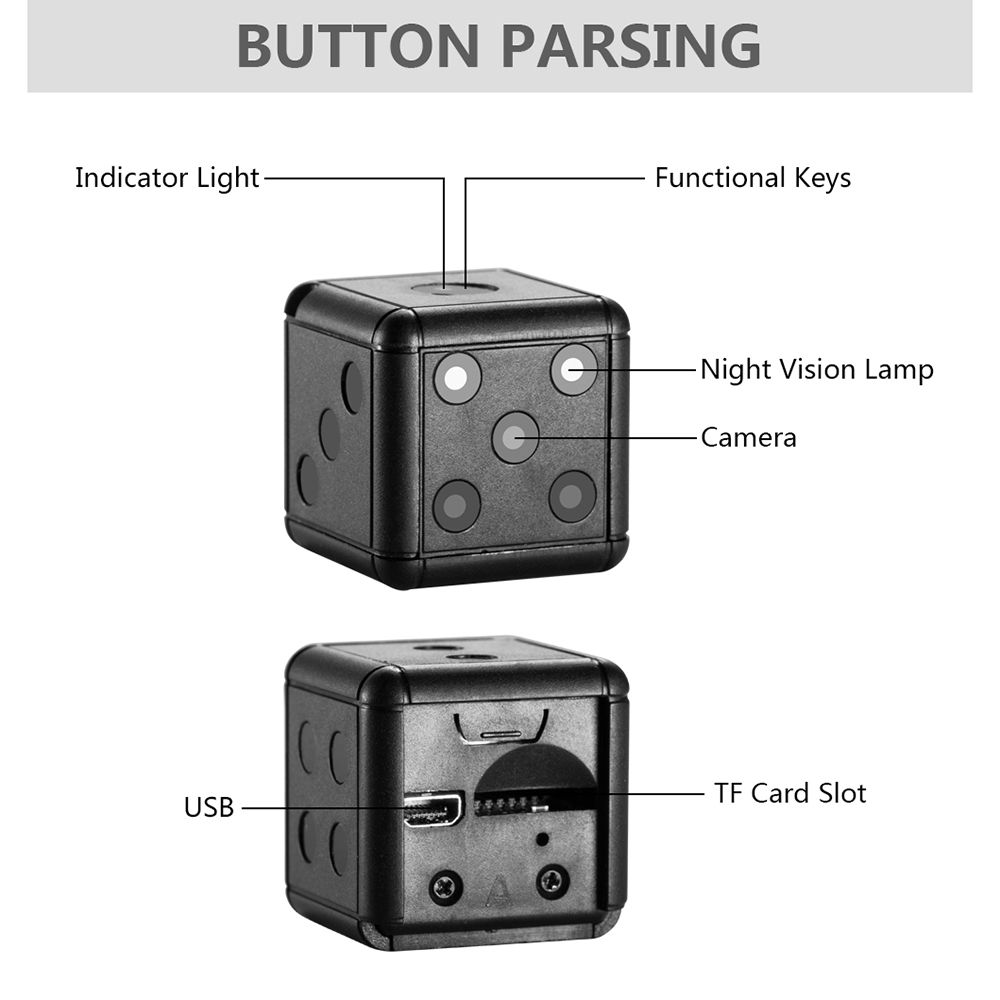 BUTTON PARSING

Indicator Light

Functional Keys

Night Vision Lamp

Camera

USB

TF Card Slot